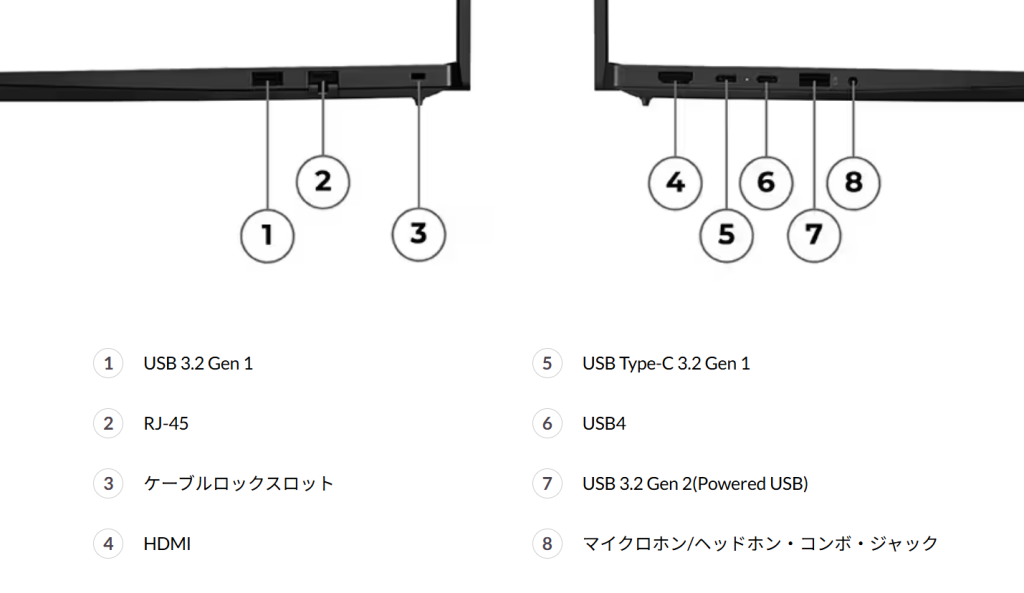 2
1
3
4
6
8
5
7

1 USB 3.2 Gen 1

2 RJ-45

3 ケーブルロックスロット

4 HDMI

5 USB Type-C 3.2 Gen 1

6 USB4

7 USB 3.2 Gen 2(Powered USB)

8 マイクロホン/ヘッドホン・コンボ・ジャック